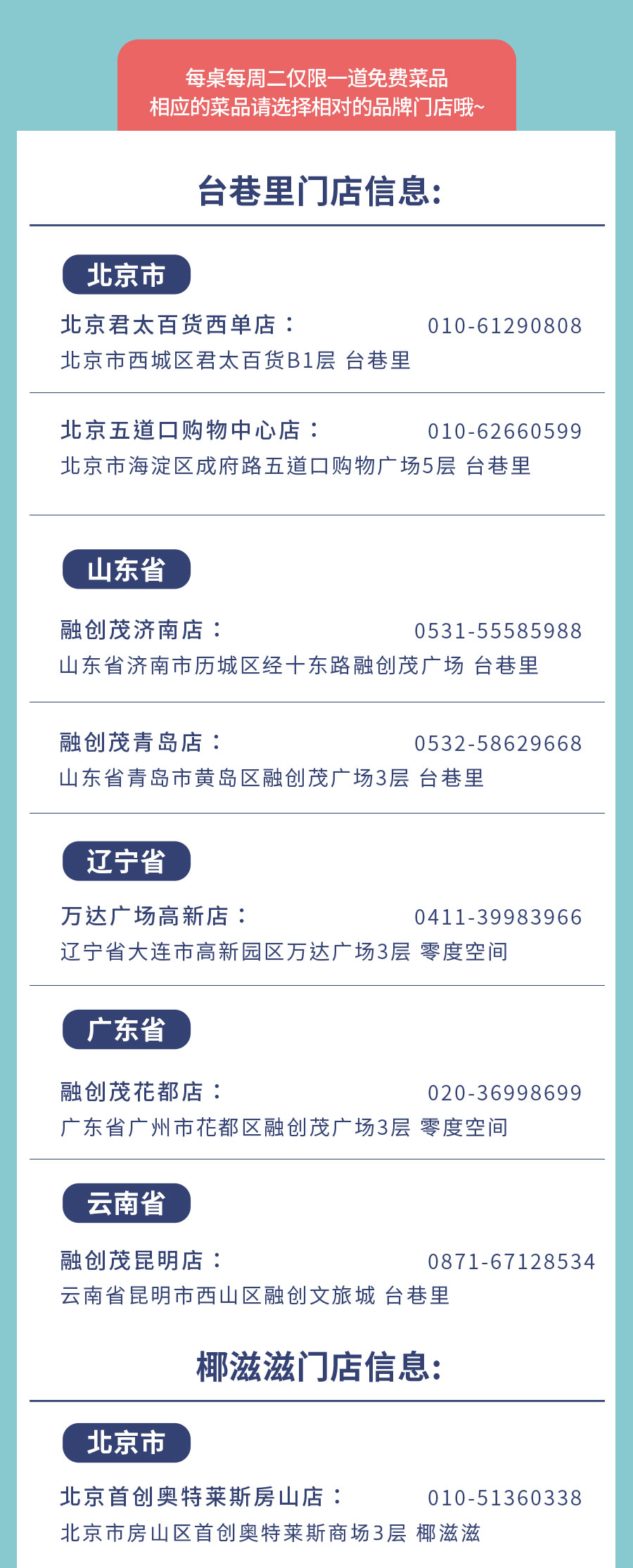 每桌每周二仅限一道免费菜品
相应的菜品请选择相对的品牌门店哦~

台巷里门店信息:

北京市

北京君太百货西单店： 010-61290808
北京市西城区君太百货B1层 台巷里

北京五道口购物中心店： 010-62660599
北京市海淀区成府路五道口购物广场5层 台巷里

山东省

融创茂济南店： 0531-55585988
山东省济南市历城区经十东路融创茂广场 台巷里

融创茂青岛店： 0532-58629668
山东省青岛市黄岛区融创茂广场3层 台巷里

辽宁省

万达广场高新店： 0411-39983966
辽宁省大连市高新园区万达广场3层 零度空间

广东省

融创茂花都店： 020-36998699
广东省广州市花都区融创茂广场3层 零度空间

云南省

融创茂昆明店： 0871-67128534
云南省昆明市西山区融创文旅城 台巷里

椰滋滋门店信息:

北京市

北京首创奥特莱斯房山店： 010-51360338
北京市房山区首创奥特莱斯商场3层 椰滋滋